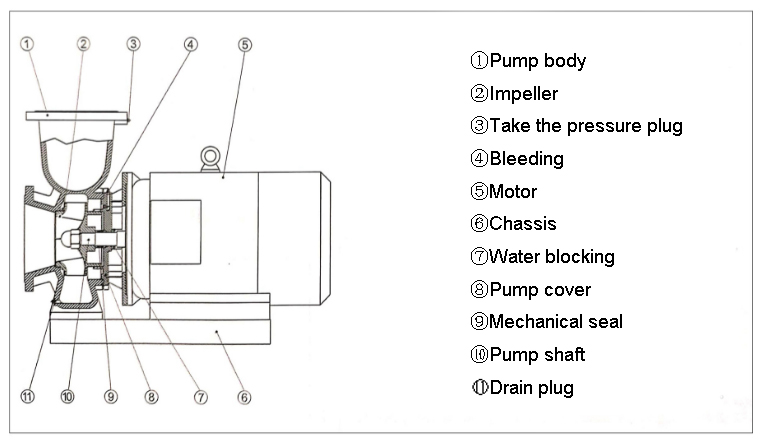 ①
②
③
④
⑤
⑪
⑩
⑨
⑧
⑦
⑥

①Pump body
②Impeller
③Take the pressure plug
④Bleeding
⑤Motor
⑥Chassis
⑦Water blocking
⑧Pump cover
⑨Mechanical seal
⑩Pump shaft
⑪Drain plug