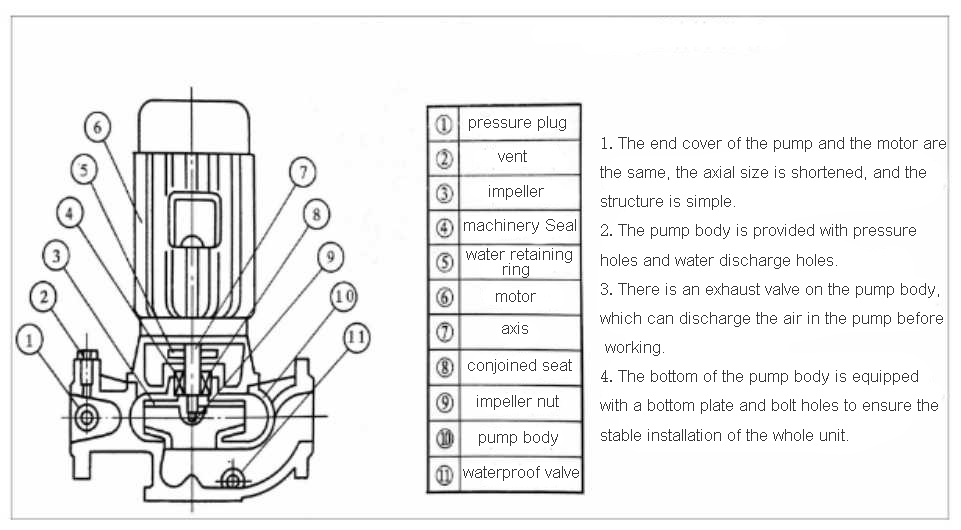 6
5
4
3
2
1
7
8
9
10
11

| ① | pressure plug |
|---|---|
| ② | vent |
| ③ | impeller |
| ④ | machinery Seal |
| ⑤ | water retaining ring |
| ⑥ | motor |
| ⑦ | axis |
| ⑧ | conjoined seat |
| ⑨ | impeller nut |
| ⑩ | pump body |
| ⑪ | waterproof valve |

1. The end cover of the pump and the motor are the same, the axial size is shortened, and the structure is simple.
2. The pump body is provided with pressure holes and water discharge holes.
3. There is an exhaust valve on the pump body, which can discharge the air in the pump before working.
4. The bottom of the pump body is equipped with a bottom plate and bolt holes to ensure the stable installation of the whole unit.